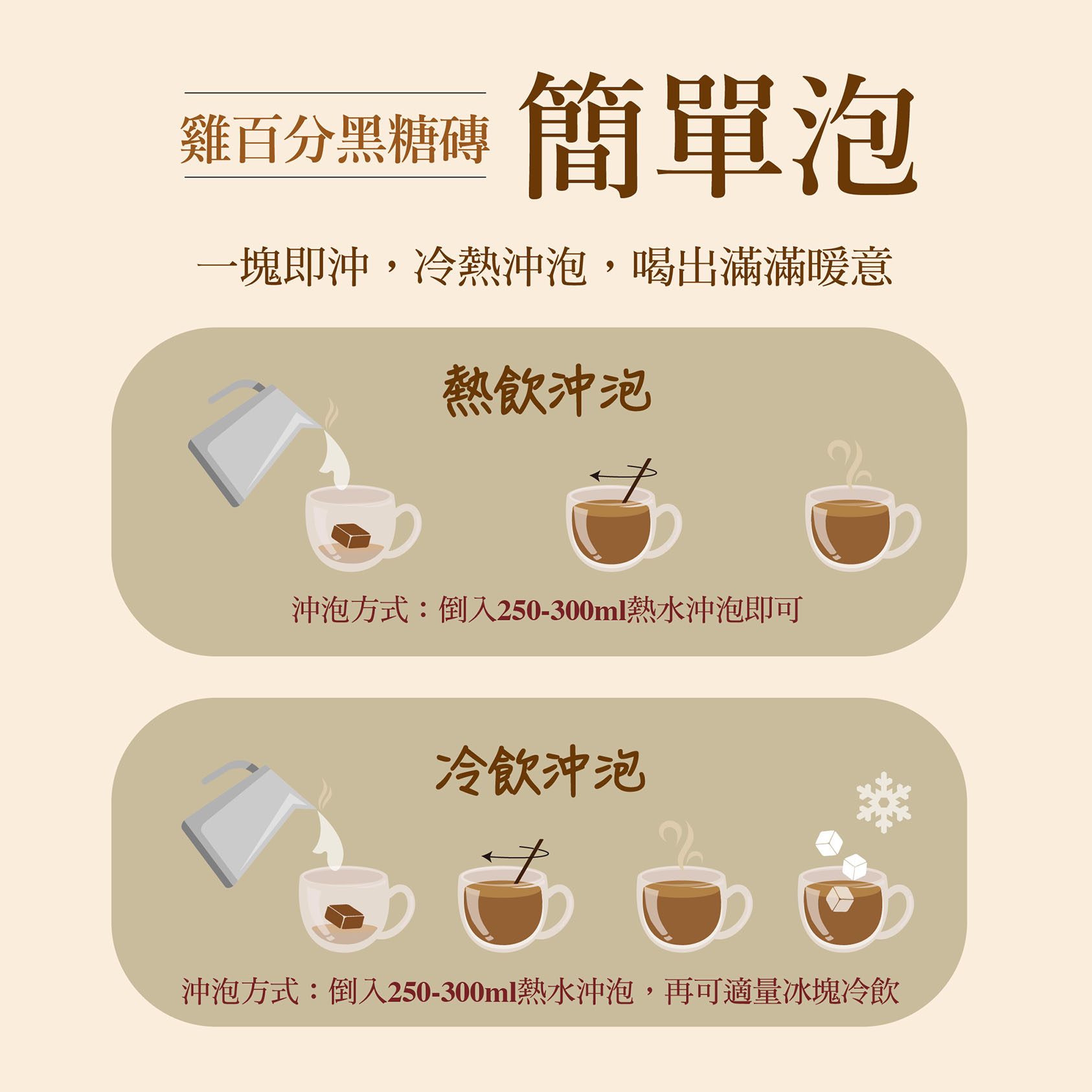 雞百分黑糖磚 簡單泡

一塊即沖，冷熱沖泡，喝出滿滿暖意

熱飲沖泡

沖泡方式：倒入250-300ml熱水沖泡即可

冷飲沖泡

沖泡方式：倒入250-300ml熱水沖泡，再可適量冰塊冷飲